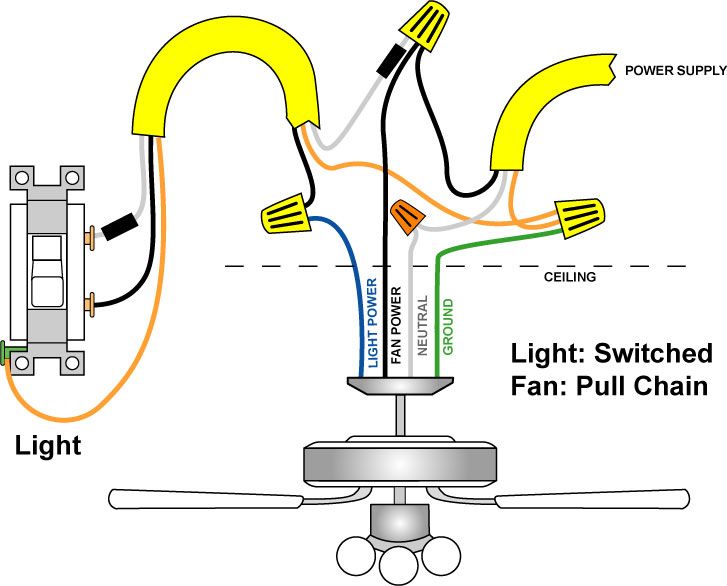 POWER SUPPLY

CEILING

LIGHT POWER

FAN POWER

NEUTRAL

GROUND

Light: Switched
Fan: Pull Chain

Light