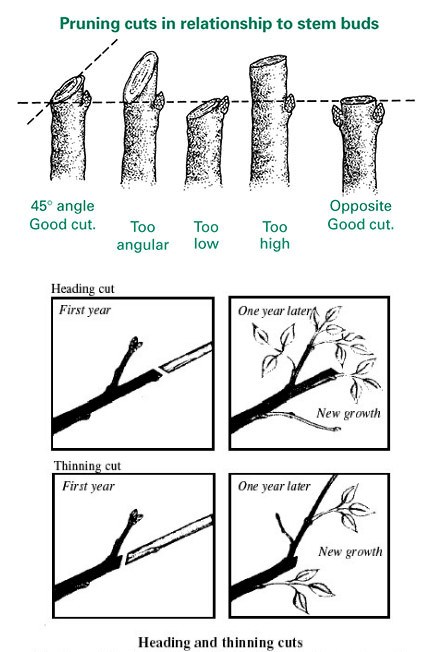 Pruning cuts in relationship to stem buds

45° angle Good cut.

Too angular

Too low

Too high

Opposite Good cut.

Heading cut

First year

One year later

New growth

Thinning cut

First year

One year later

New growth

Heading and thinning cuts