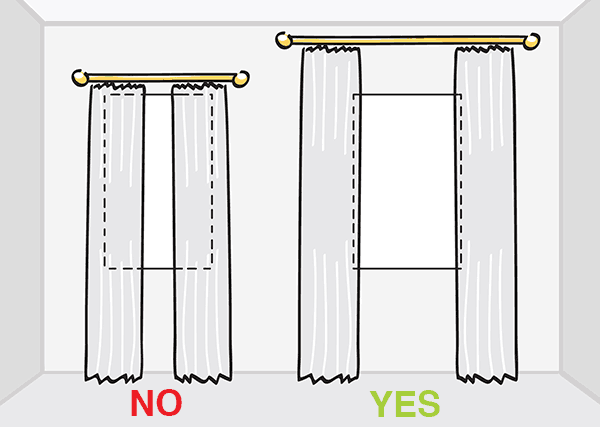 NO

YES